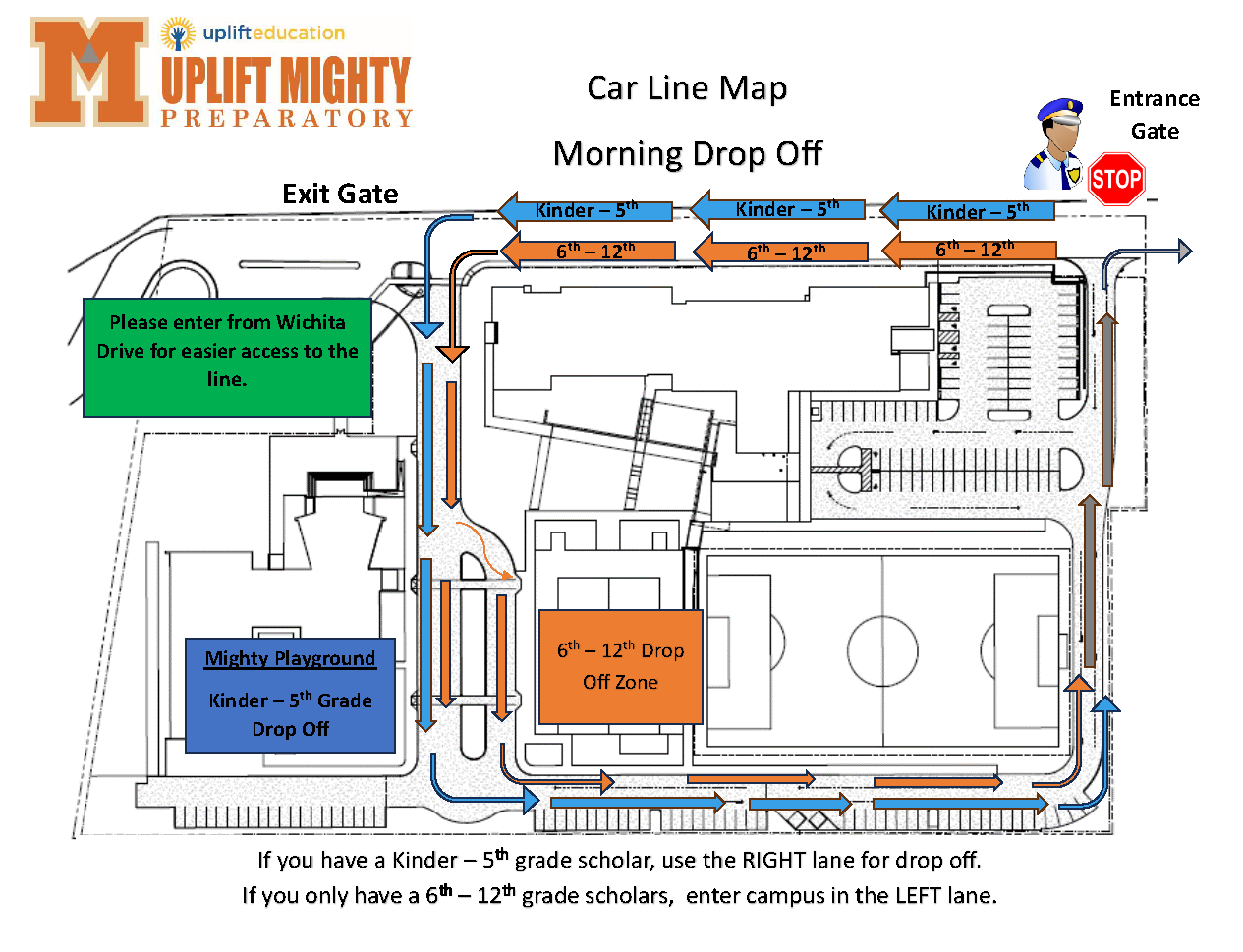 M

uplifteducation

UPLIFT MIGHTY
PREPARATORY

Car Line Map

Morning Drop Off

Entrance Gate

STOP

Exit Gate

Kinder – 5$^{th}$

Kinder – 5$^{th}$

Kinder – 5$^{th}$

6$^{th}$ – 12$^{th}$

6$^{th}$ – 12$^{th}$

6$^{th}$ – 12$^{th}$

Please enter from Wichita Drive for easier access to the line.

Mighty Playground

Kinder – 5$^{th}$ Grade Drop Off

6$^{th}$ – 12$^{th}$ Drop Off Zone

If you have a Kinder – 5$^{th}$ grade scholar, use the RIGHT lane for drop off.

If you only have a 6$^{th}$ – 12$^{th}$ grade scholars, enter campus in the LEFT lane.